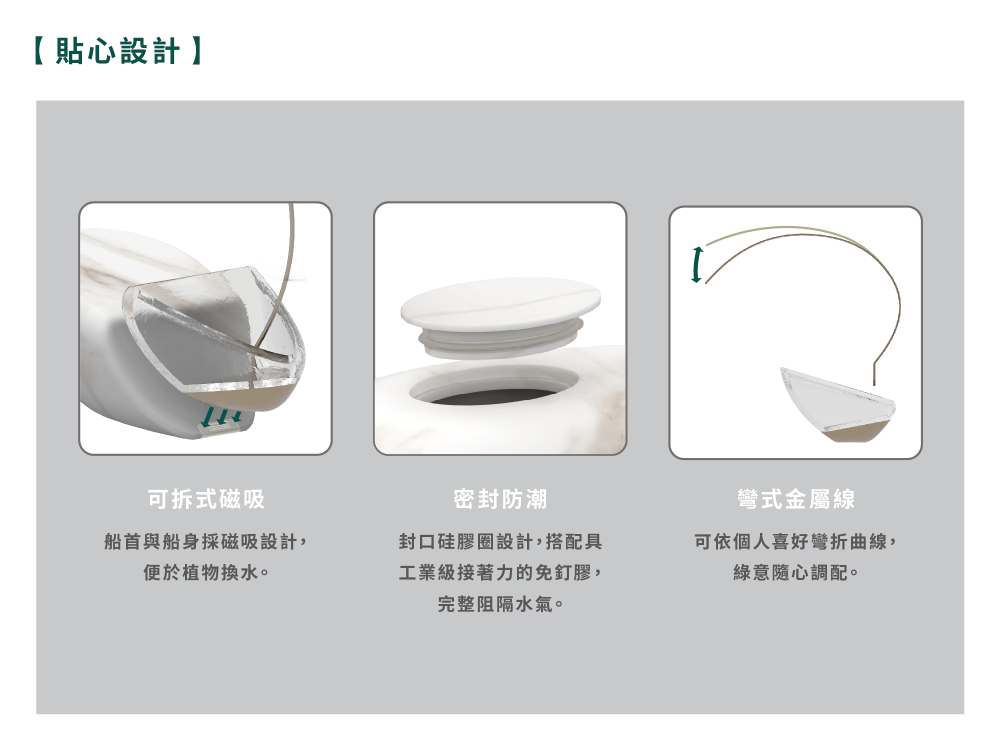 【 貼心設計 】

可拆式磁吸

船首與船身採磁吸設計，便於植物換水。

密封防潮

封口硅膠圈設計，搭配具工業級接著力的免釘膠，完整阻隔水氣。

彎式金屬線

可依個人喜好彎折曲線，綠意隨心調配。