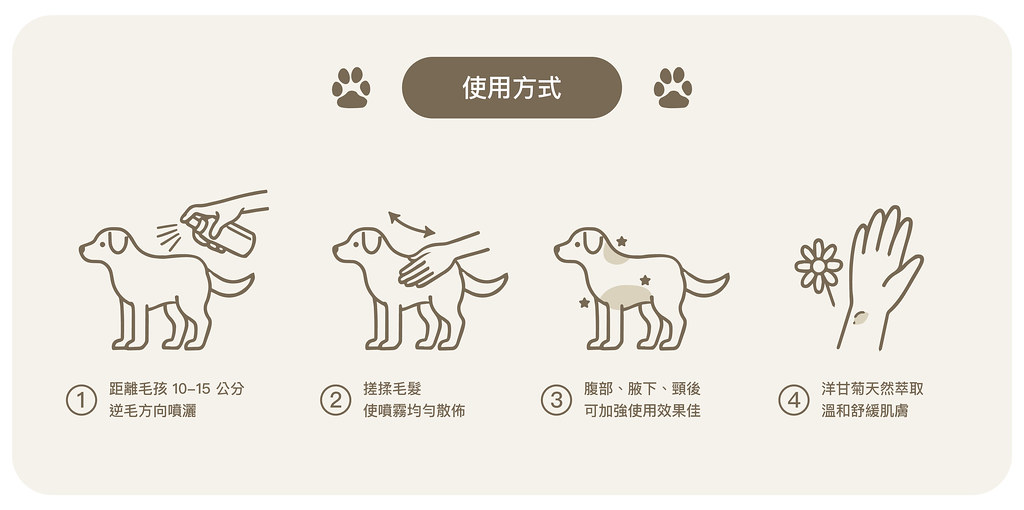 使用方式

① 距離毛孩 10–15 公分
逆毛方向噴灑

② 搓揉毛髮
使噴霧均勻散佈

③ 腹部、腋下、頸後
可加強使用效果佳

④ 洋甘菊天然萃取
溫和舒緩肌膚